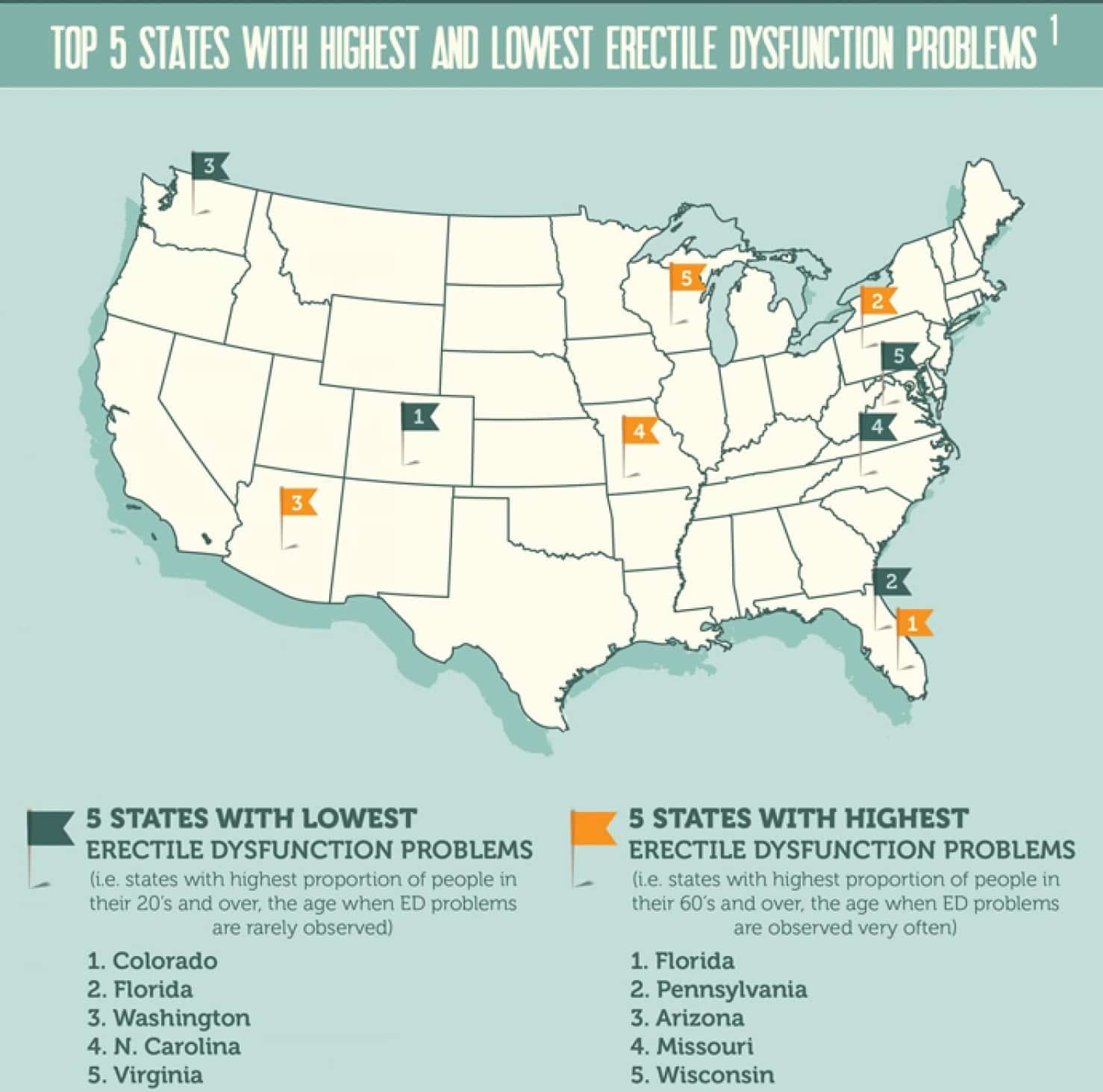 TOP 5 STATES WITH HIGHEST AND LOWEST ERECTILE DYSFUNCTION PROBLEMS $^1$

3

5

2

5

1

4

4

3

2

1

5 STATES WITH LOWEST ERECTILE DYSFUNCTION PROBLEMS
(i.e. states with highest proportion of people in their 20's and over, the age when ED problems are rarely observed)

1. Colorado
2. Florida
3. Washington
4. N. Carolina
5. Virginia

5 STATES WITH HIGHEST ERECTILE DYSFUNCTION PROBLEMS
(i.e. states with highest proportion of people in their 60's and over, the age when ED problems are observed very often)

1. Florida
2. Pennsylvania
3. Arizona
4. Missouri
5. Wisconsin