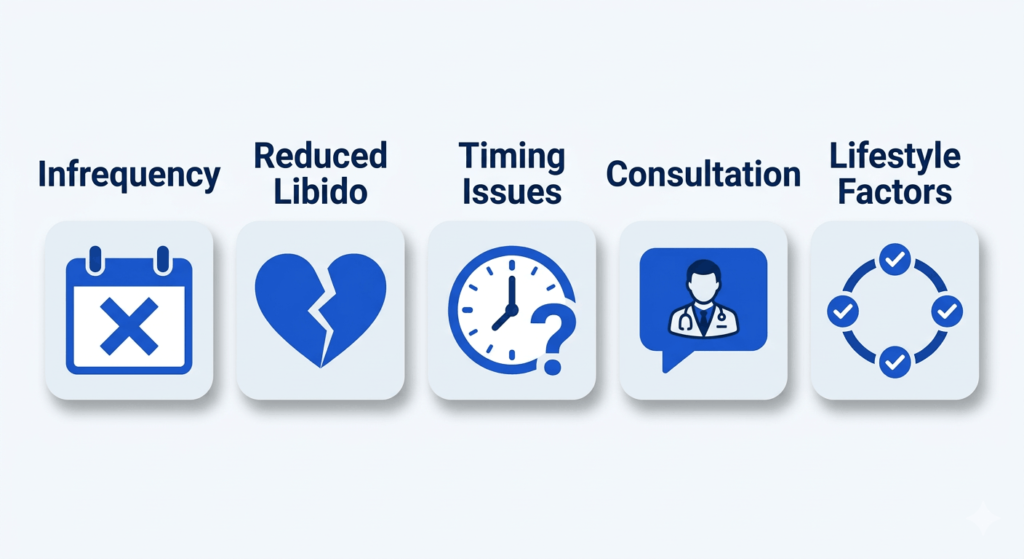 Infrequency

Reduced Libido

Timing Issues

Consultation

Lifestyle Factors